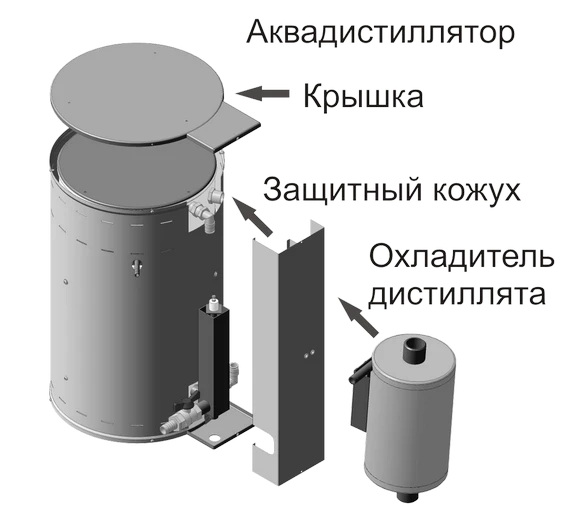 Аквадистиллятор

Крышка

Защитный кожух

Охладитель дистиллята